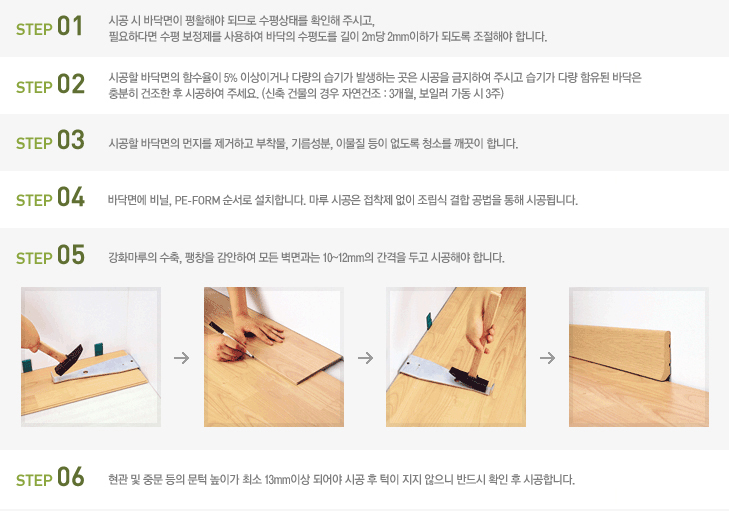 STEP 01 시공 시 바닥면이 평활해야 되므로 수평상태를 확인해 주시고, 필요하다면 수평 보정제를 사용하여 바닥의 수평도를 길이 2m당 2mm이하가 되도록 조절해야 합니다.

STEP 02 시공할 바닥면의 함수율이 5% 이상이거나 다량의 습기가 발생하는 곳은 시공을 금지하여 주시고 습기가 다량 함유된 바닥은 충분히 건조한 후 시공하여 주세요. (신축 건물의 경우 자연건조 : 3개월, 보일러 가동 시 3주)

STEP 03 시공할 바닥면의 먼지를 제거하고 부착물, 기름성분, 이물질 등이 없도록 청소를 깨끗이 합니다.

STEP 04 바닥면에 비닐, PE-FORM 순서로 설치합니다. 마루 시공은 접착제 없이 조립식 결합 공법을 통해 시공됩니다.

STEP 05 강화마루의 수축, 팽창을 감안하여 모든 벽면과는 10~12mm의 간격을 두고 시공해야 합니다.

→ → →

STEP 06 현관 및 중문 등의 문턱 높이가 최소 13mm이상 되어야 시공 후 턱이 지지 않으니 반드시 확인 후 시공합니다.